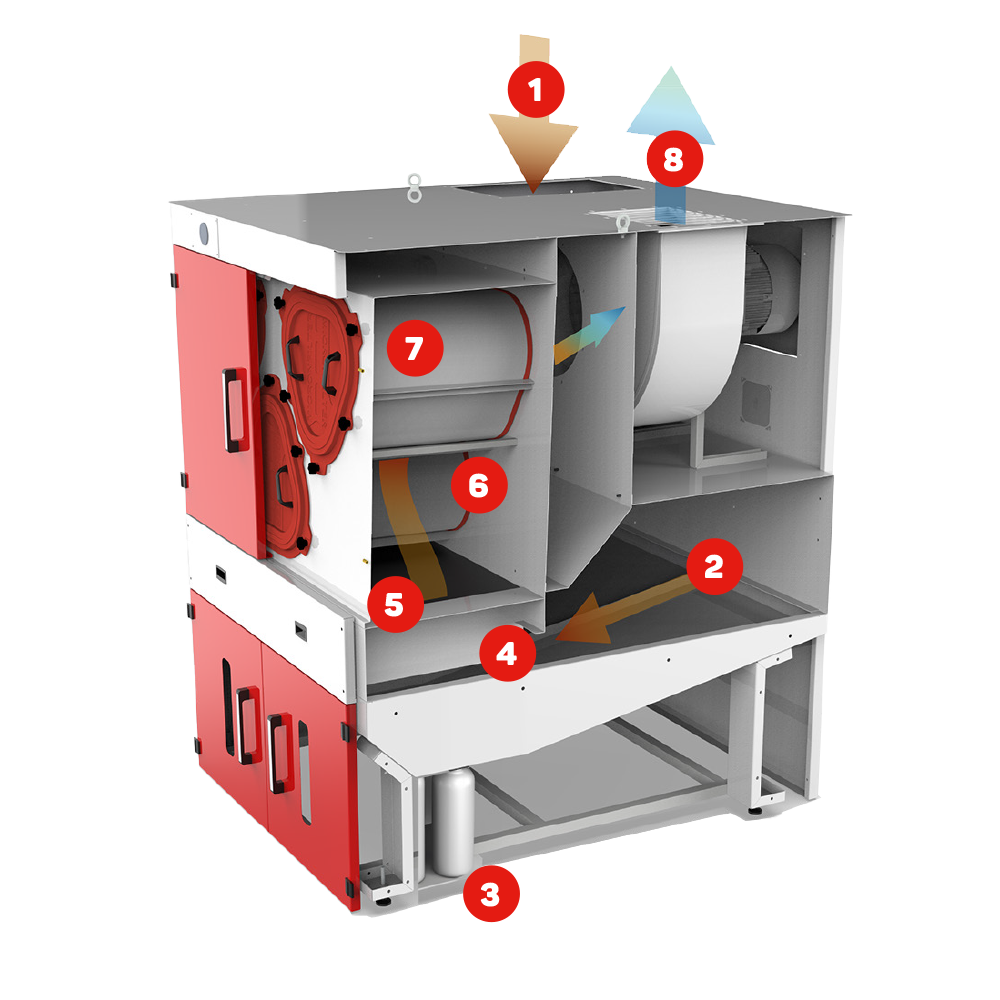 1
8
7
6
2
5
4
3