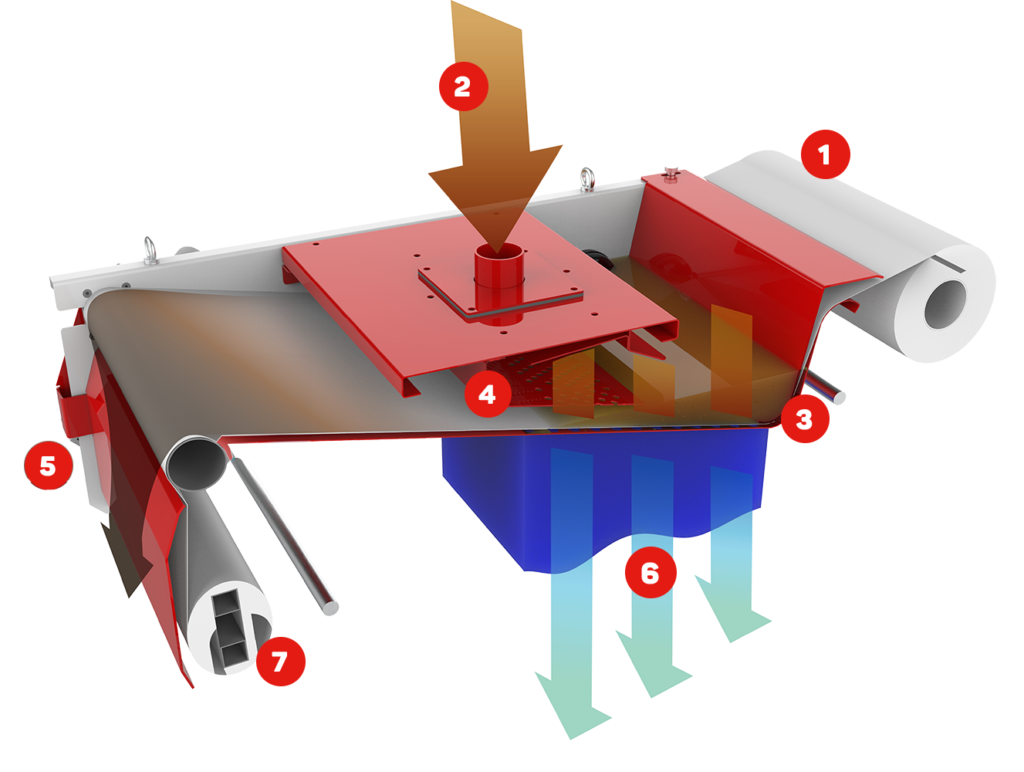 2
1
4
3
5
6
7