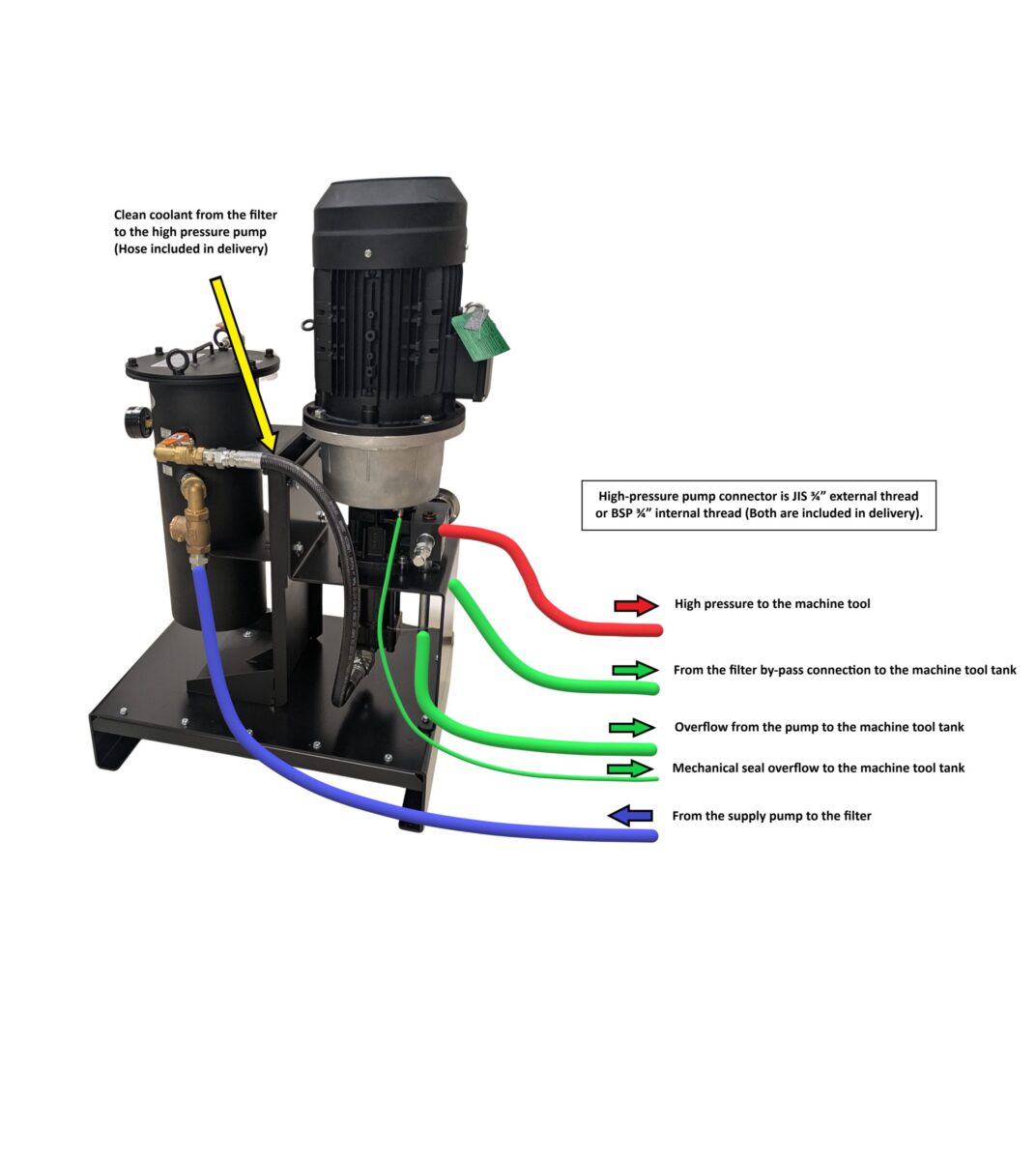 Clean coolant from the filter to the high pressure pump (Hose included in delivery)

High-pressure pump connector is JIS ¾" external thread or BSP ¾" internal thread (Both are included in delivery).

High pressure to the machine tool

From the filter by-pass connection to the machine tool tank

Overflow from the pump to the machine tool tank

Mechanical seal overflow to the machine tool tank

From the supply pump to the filter